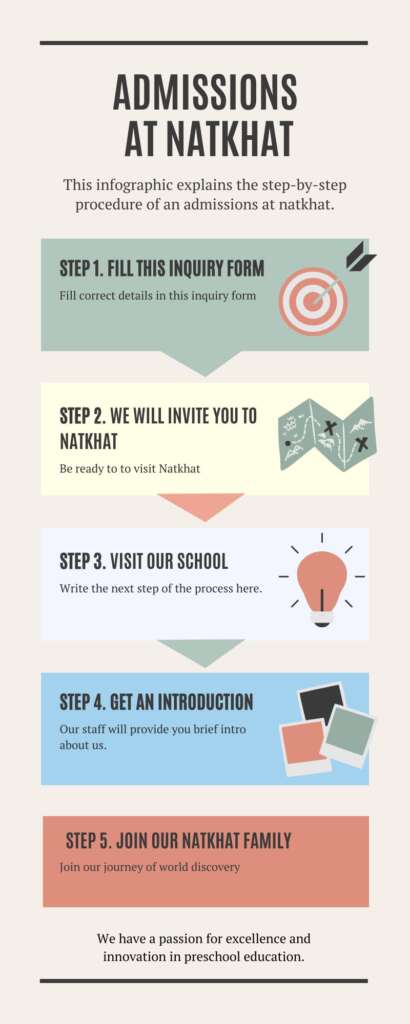 ADMISSIONS AT NATKHAT

This infographic explains the step-by-step procedure of an admissions at natkhat.

STEP 1. FILL THIS INQUIRY FORM

Fill correct details in this inquiry form

STEP 2. WE WILL INVITE YOU TO NATKHAT

Be ready to to visit Natkhat

STEP 3. VISIT OUR SCHOOL

Write the next step of the process here.

STEP 4. GET AN INTRODUCTION

Our staff will provide you brief intro about us.

STEP 5. JOIN OUR NATKHAT FAMILY

Join our journey of world discovery

We have a passion for excellence and innovation in preschool education.